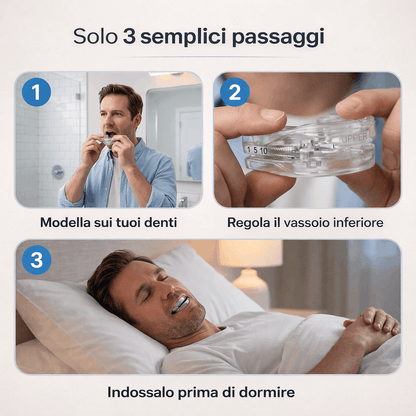 Solo 3 semplici passaggi

1

Modella sui tuoi denti

2

1 5 10

UPPER

Regola il vassoio inferiore

3

Indossalo prima di dormire